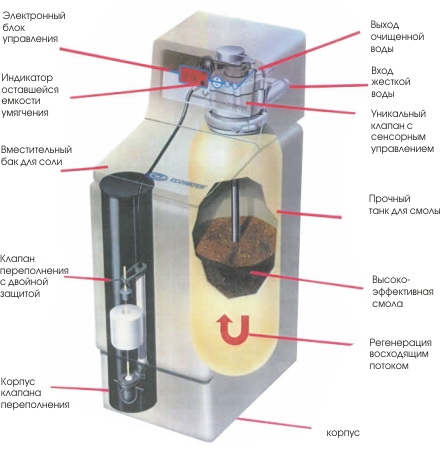 Электронный блок управления

Индикатор оставшейся емкости умягчения

Вместительный бак для соли

Клапан переполнения с двойной защитой

Корпус клапана переполнения

Выход очищенной воды

Вход жесткой воды

Уникальный клапан с сенсорным управлением

ECOWATER

Прочный танк для смолы

Высоко-эффективная смола

Регенерация восходящим потоком

корпус